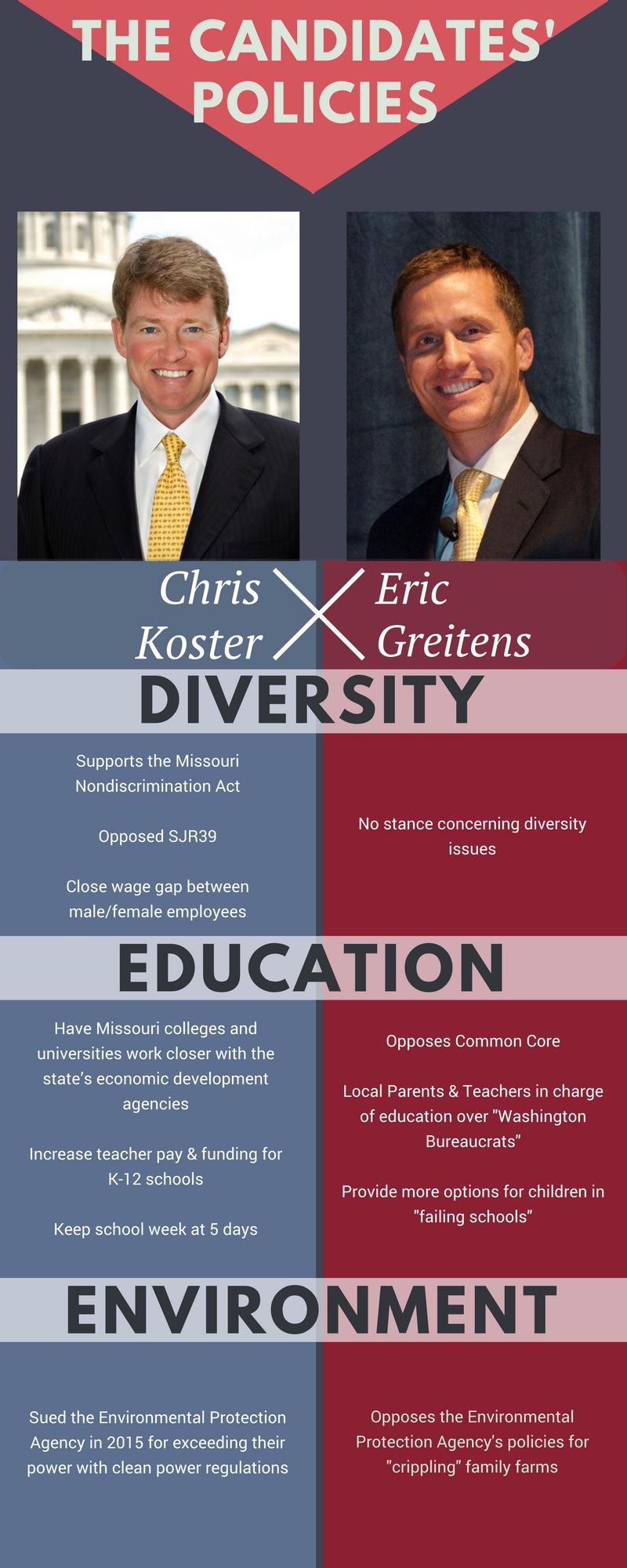 THE CANDIDATES' POLICIES

Chris Koster

Eric Greitens

DIVERSITY

Supports the Missouri Nondiscrimination Act

Opposed SJR39

Close wage gap between male/female employees

No stance concerning diversity issues

EDUCATION

Have Missouri colleges and universities work closer with the state's economic development agencies

Increase teacher pay & funding for K-12 schools

Keep school week at 5 days

Opposes Common Core

Local Parents & Teachers in charge of education over "Washington Bureaucrats"

Provide more options for children in "failing schools"

ENVIRONMENT

Sued the Environmental Protection Agency in 2015 for exceeding their power with clean power regulations

Opposes the Environmental Protection Agency's policies for "crippling" family farms